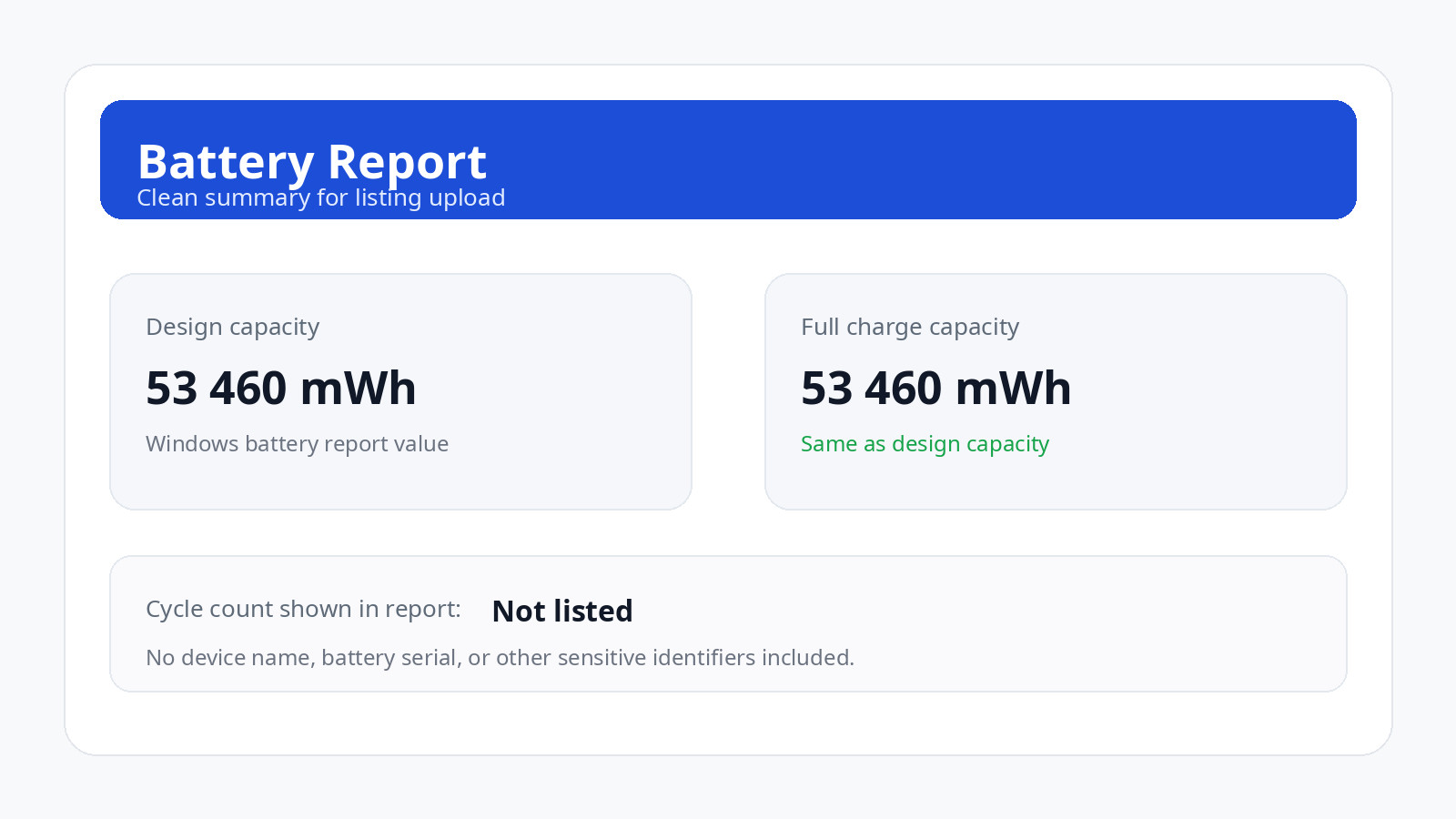 Battery Report
Clean summary for listing upload

Design capacity
53 460 mWh
Windows battery report value

Full charge capacity
53 460 mWh
Same as design capacity

Cycle count shown in report: Not listed

No device name, battery serial, or other sensitive identifiers included.