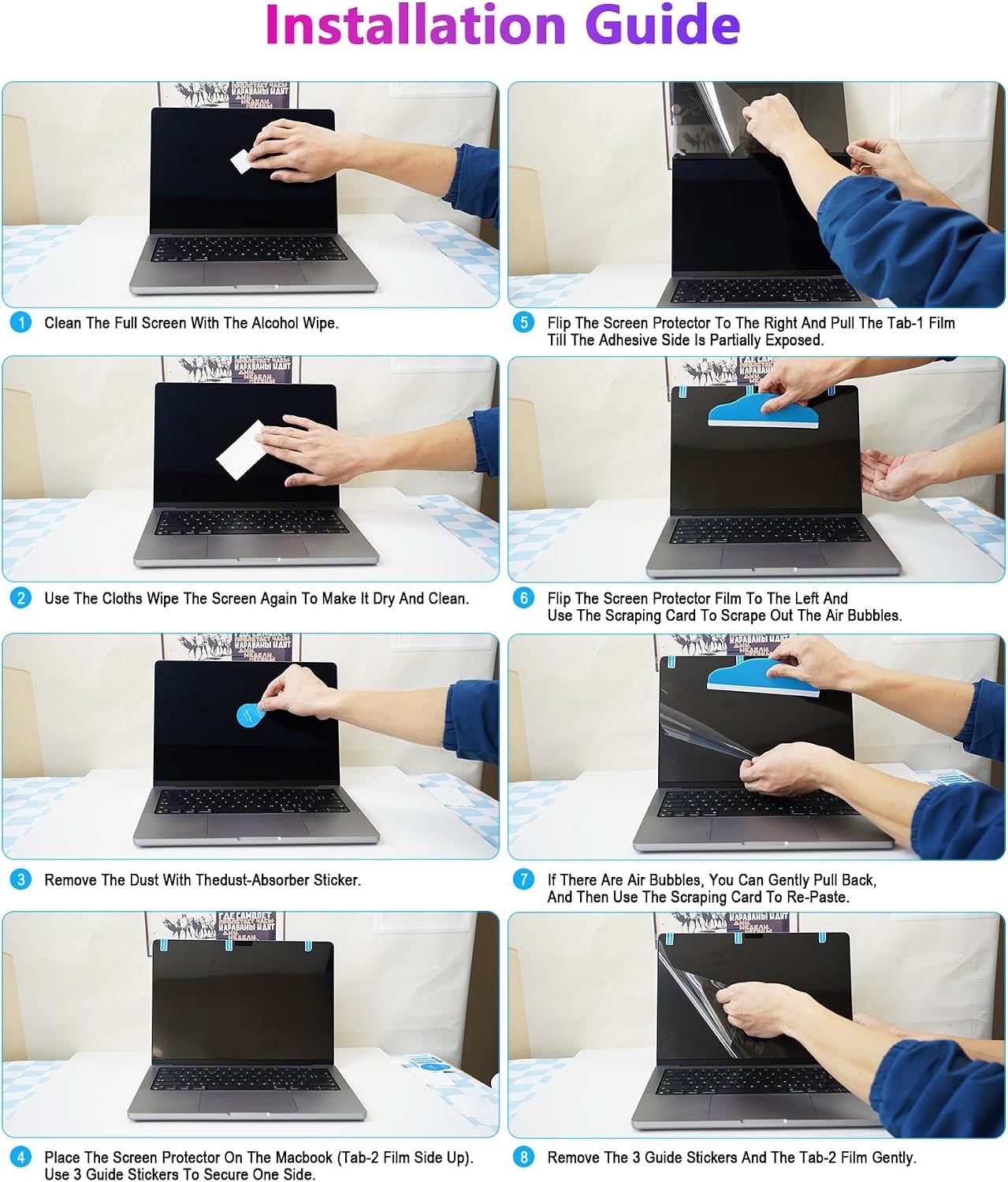 Installation Guide

1 Clean The Full Screen With The Alcohol Wipe.

2 Use The Cloths Wipe The Screen Again To Make It Dry And Clean.

3 Remove The Dust With Thedust-Absorber Sticker.

4 Place The Screen Protector On The Macbook (Tab-2 Film Side Up). Use 3 Guide Stickers To Secure One Side.

5 Flip The Screen Protector To The Right And Pull The Tab-1 Film Till The Adhesive Side Is Partially Exposed.

6 Flip The Screen Protector Film To The Left And Use The Scraping Card To Scrape Out The Air Bubbles.

7 If There Are Air Bubbles, You Can Gently Pull Back, And Then Use The Scraping Card To Re-Paste.

8 Remove The 3 Guide Stickers And The Tab-2 Film Gently.