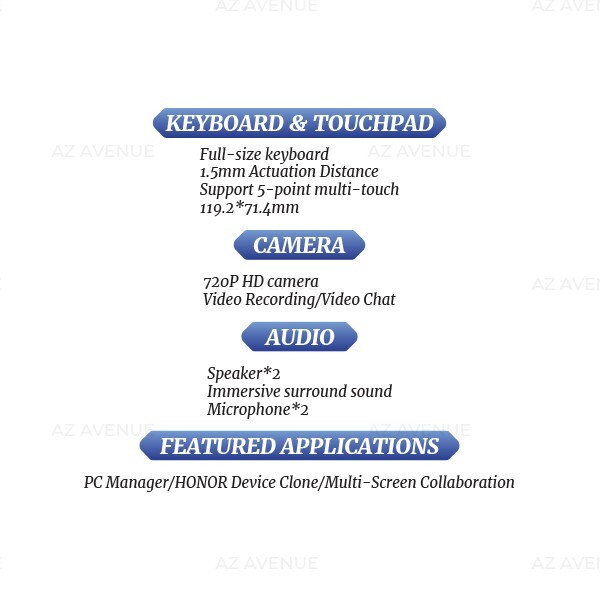 KEYBOARD & TOUCHPAD

Full-size keyboard
1.5mm Actuation Distance
Support 5-point multi-touch
119.2*71.4mm

CAMERA

720P HD camera
Video Recording/Video Chat

AUDIO

Speaker*2
Immersive surround sound
Microphone*2

FEATURED APPLICATIONS

PC Manager/HONOR Device Clone/Multi-Screen Collaboration

AZ AVENUE